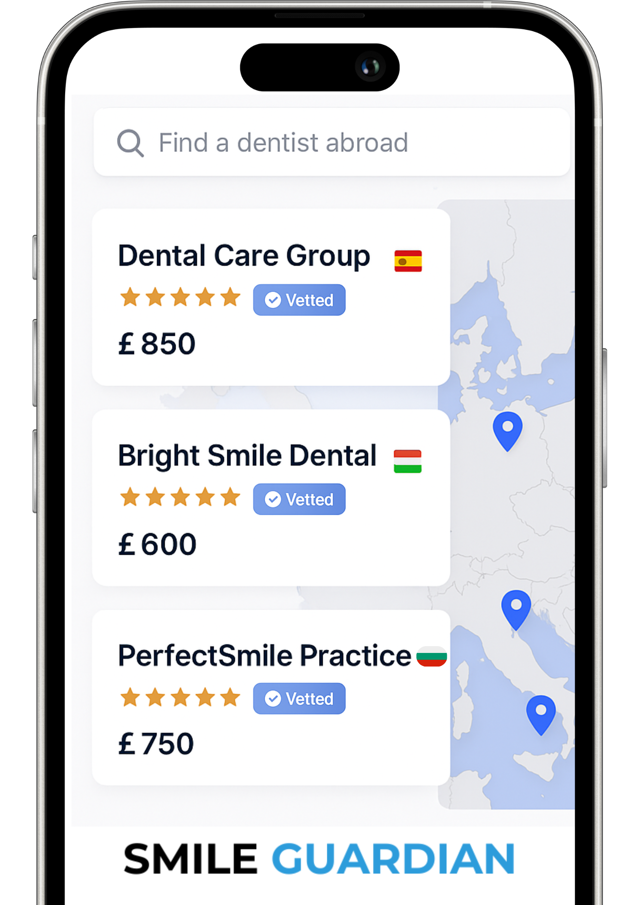 Find a dentist abroad

Dental Care Group
Vetted
£ 850

Bright Smile Dental
Vetted
£ 600

PerfectSmile Practice
Vetted
£ 750

SMILE GUARDIAN