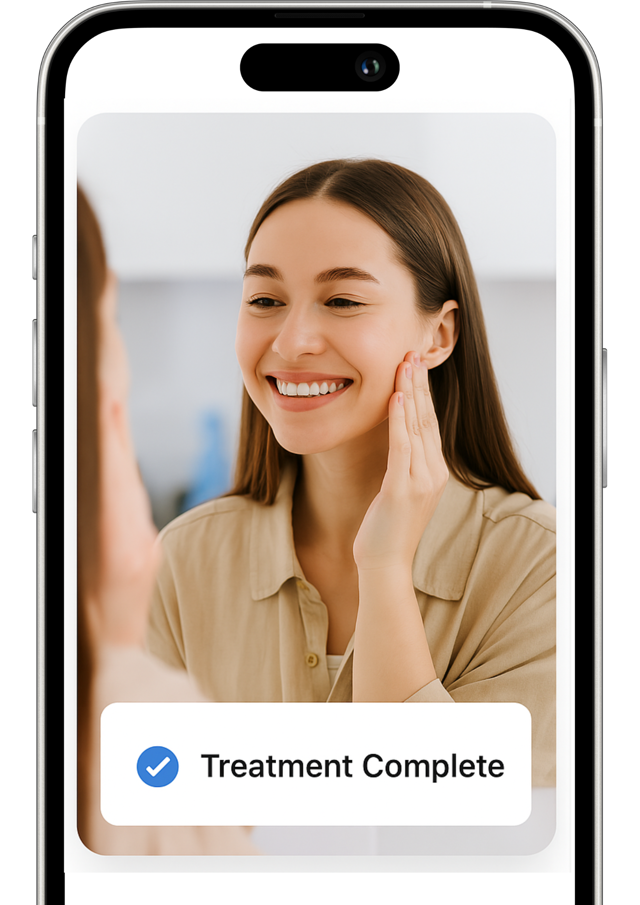 Treatment Complete