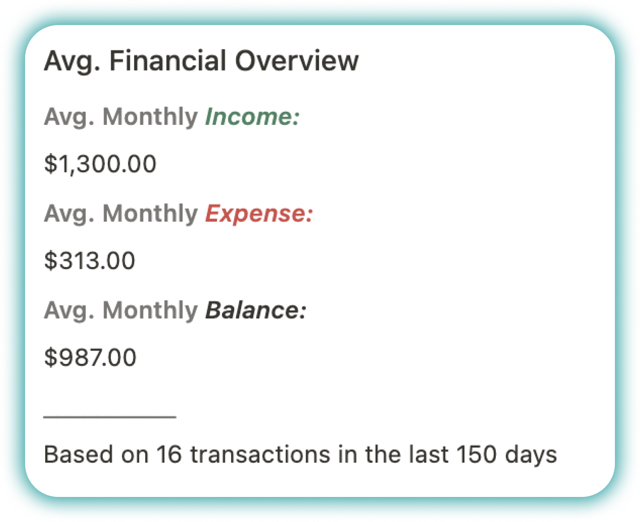 Avg. Financial Overview

Avg. Monthly Income:

\$1,300.00

Avg. Monthly Expense:

\$313.00

Avg. Monthly Balance:

\$987.00

Based on 16 transactions in the last 150 days