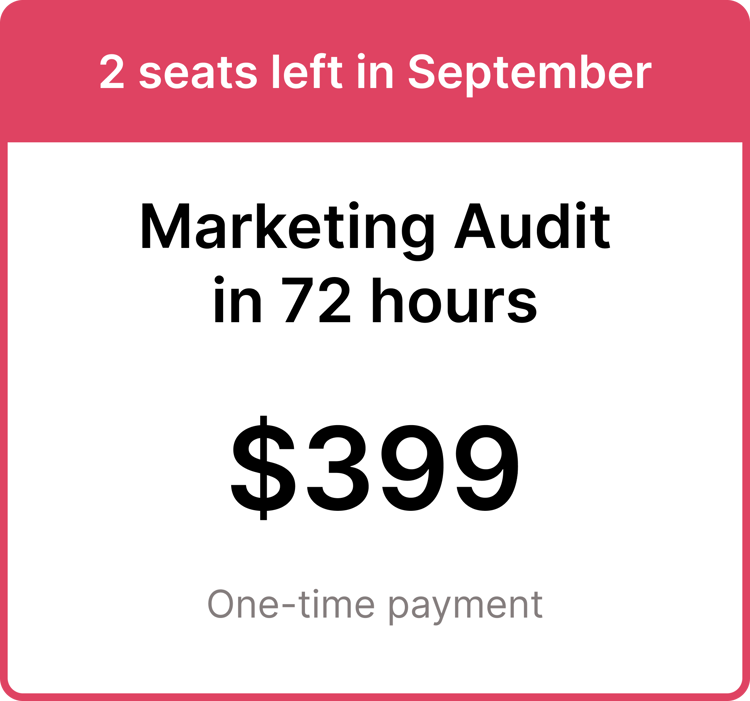 2 seats left in September

Marketing Audit in 72 hours

\$399

One-time payment